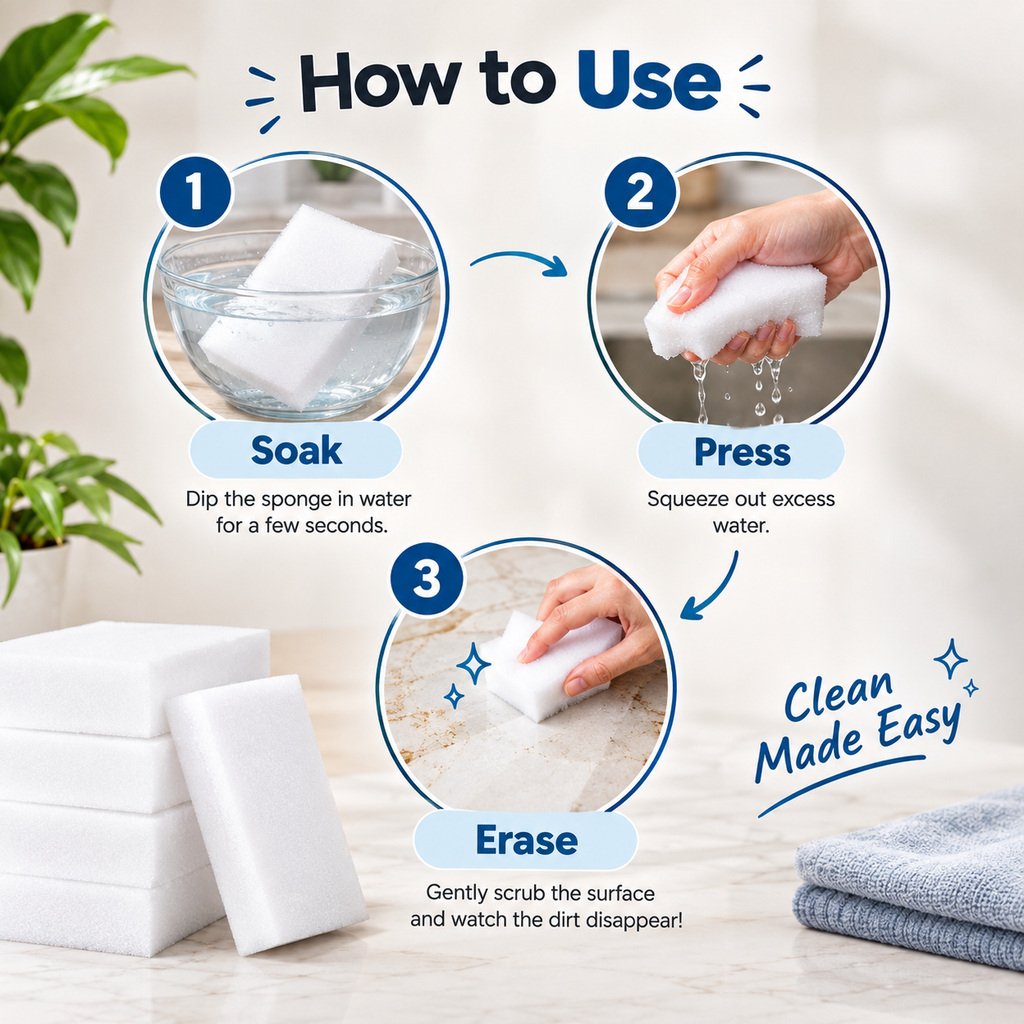 How to Use

1

Soak

Dip the sponge in water for a few seconds.

2

Press

Squeeze out excess water.

3

Erase

Gently scrub the surface and watch the dirt disappear!

Clean Made Easy